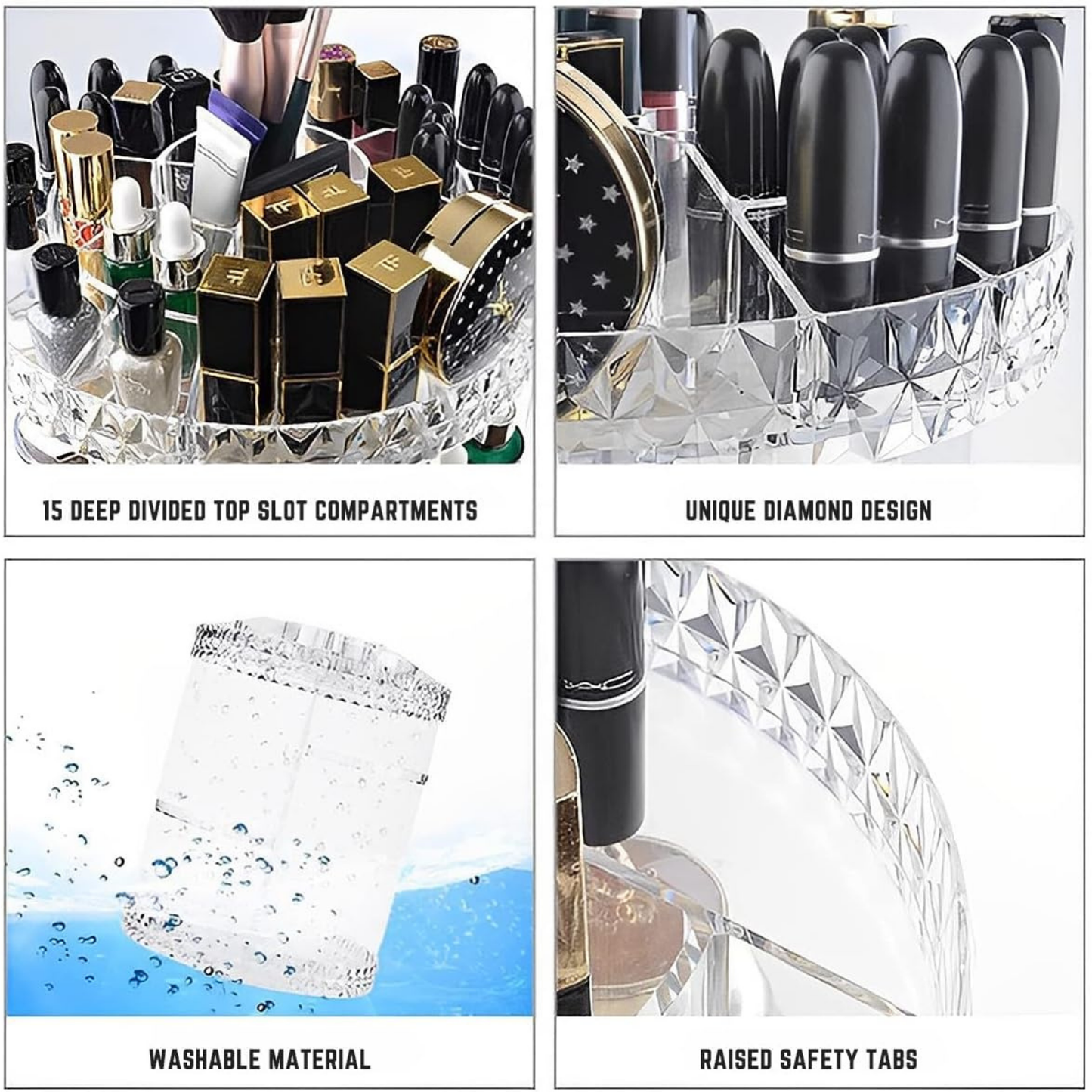 15 DEEP DIVIDED TOP SLOT COMPARTMENTS

UNIQUE DIAMOND DESIGN

WASHABLE MATERIAL

RAISED SAFETY TABS